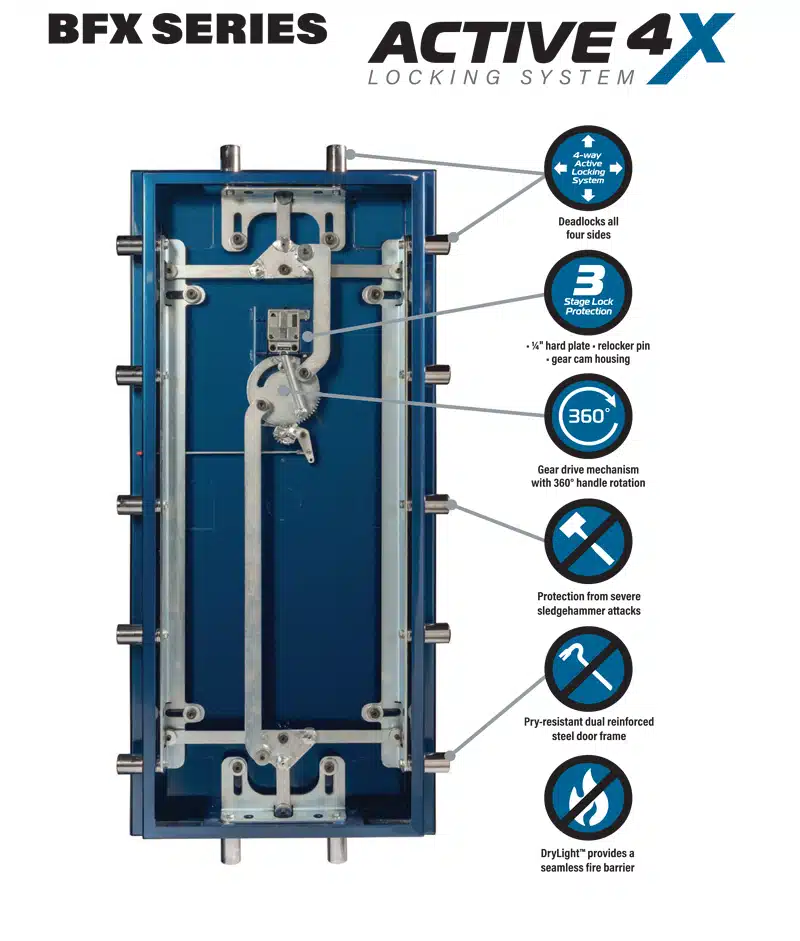 BFX SERIES

ACTIVE 4X
LOCKING SYSTEM

4-way Active Locking System

Deadlocks all four sides

3 Stage Lock Protection

• ¼" hard plate • relocker pin • gear cam housing

360°

Gear drive mechanism with 360° handle rotation

Protection from severe sledgehammer attacks

Pry-resistant dual reinforced steel door frame

DryLight™ provides a seamless fire barrier